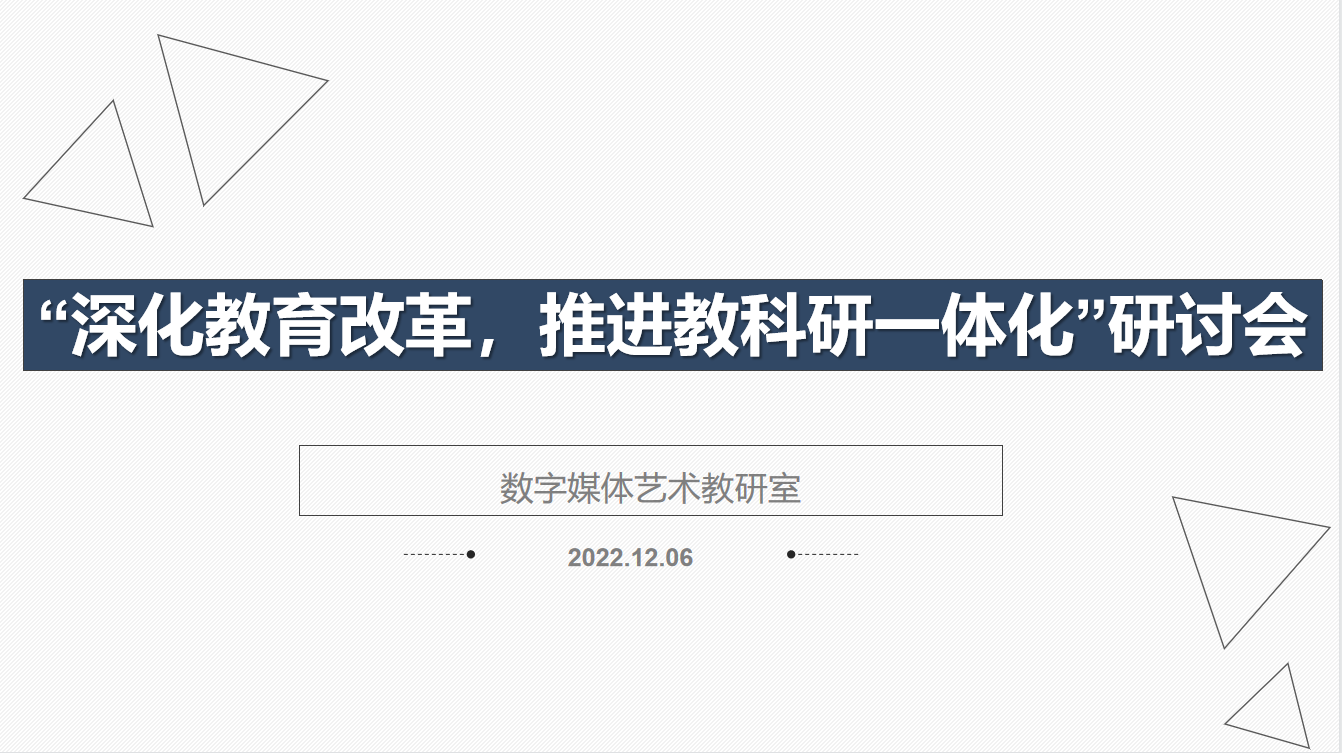 “深化教育改革，推进教科研一体化”研讨会

数字媒体艺术教研室

2022.12.06